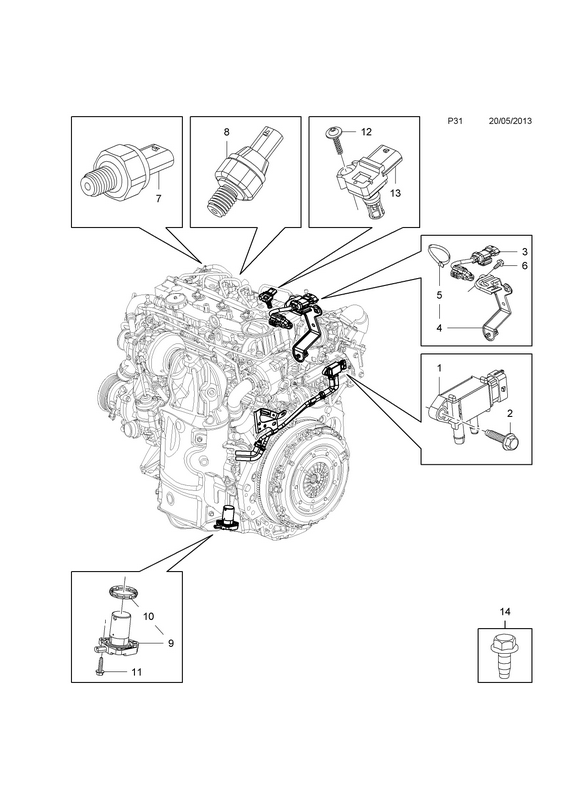 P31 20/05/2013

7

8

12

13

3

6

5

4

1

2

10

9

11

14