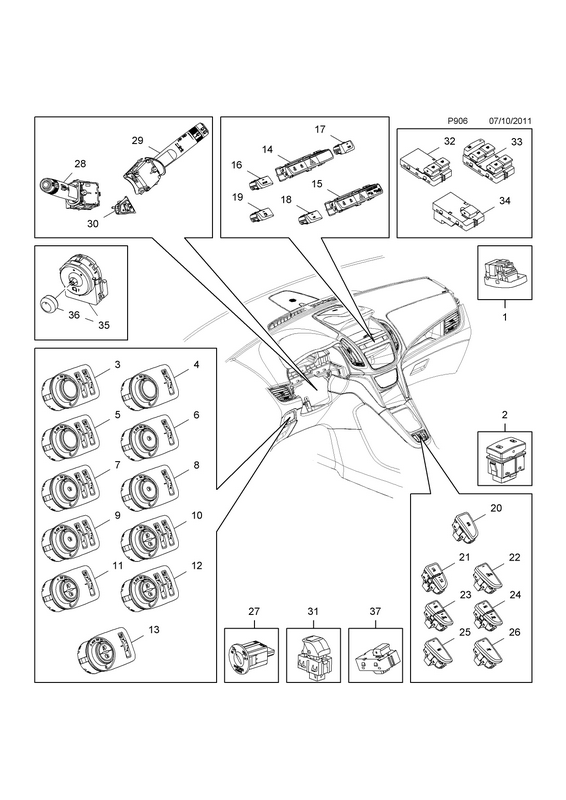 P906 07/10/2011

29
28
30

17
14
16
15
19
18

32
33
34

36
35

1

3
4
5
6
7
8
9
10
11
12
13

2

20
21
22
23
24
25
26

27
31
37