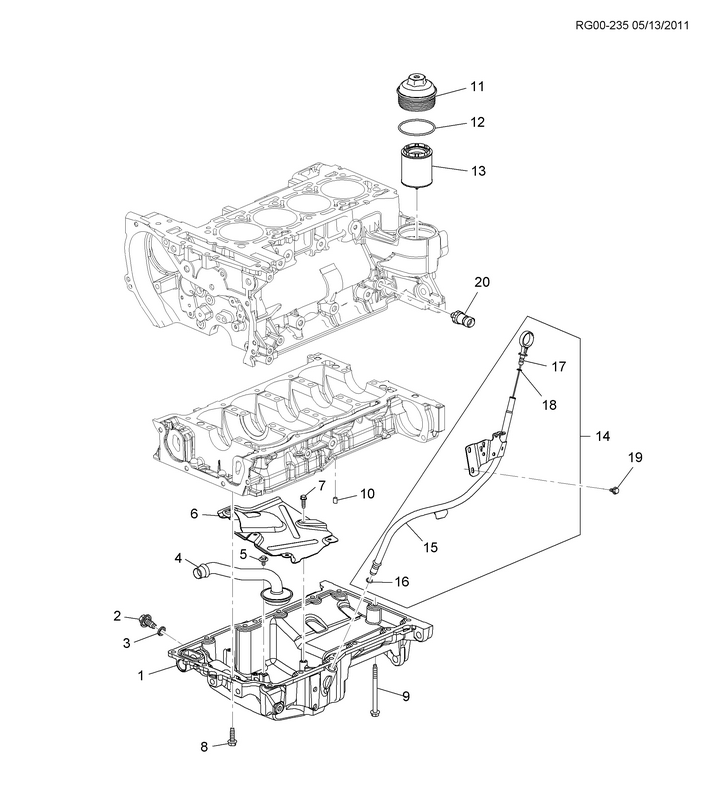 RG00-235 05/13/2011

11
12
13
20
17
18
14
19
7
10
6
5
4
15
16
2
3
1
9
8