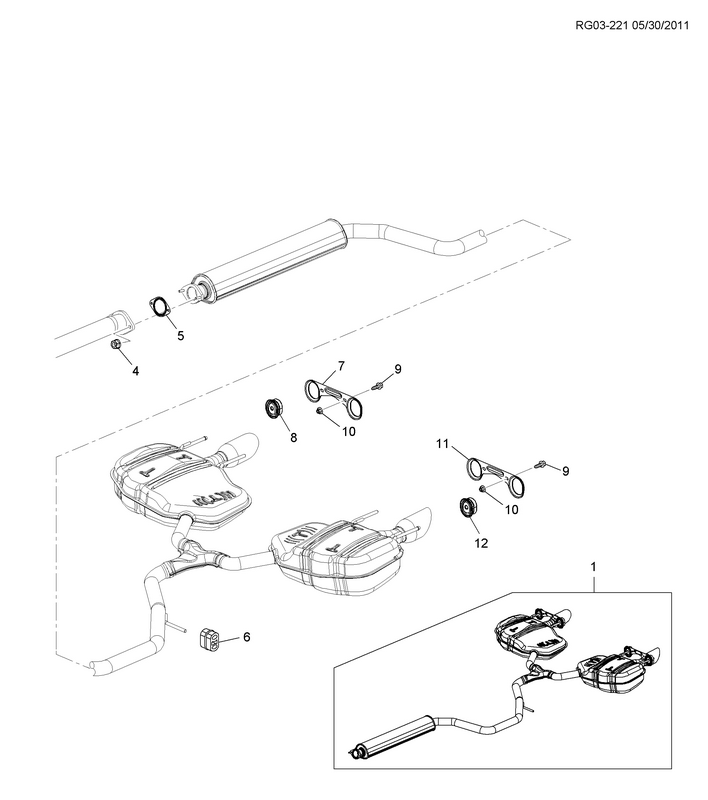 RG03-221 05/30/2011

5
4
7
9
8
10
11
9
10
12
1
6