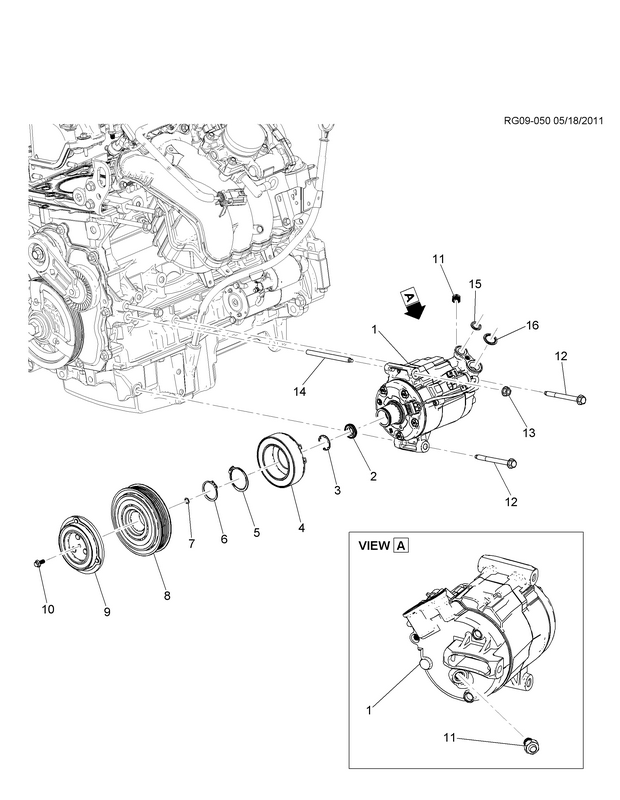 RG09-050 05/18/2011

11
15
A
16
1
12
14
13
2
3
12
4
5
6
7
8
9
10

VIEW A

1
11