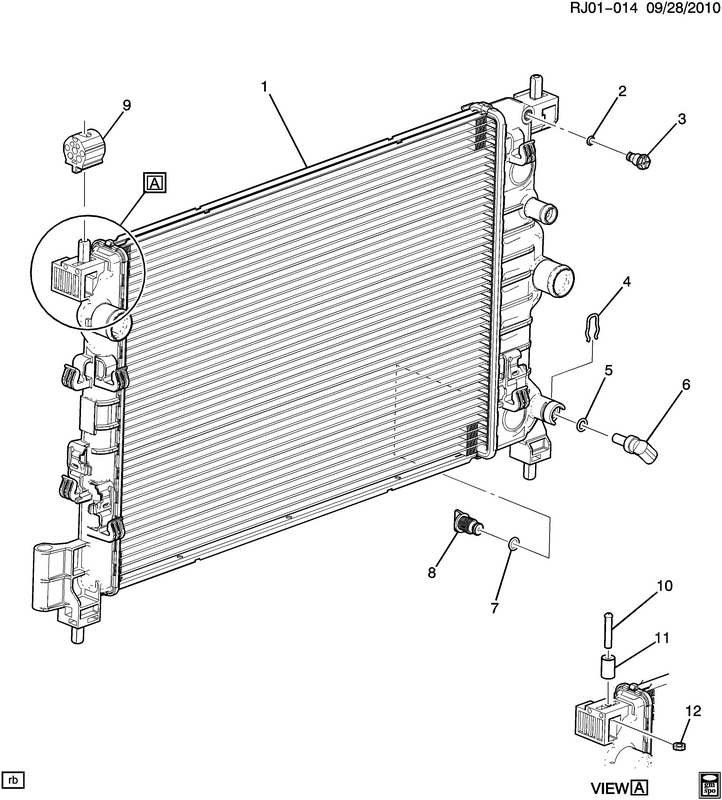 RJ01-014 09/28/2010

1
2
3
9
A
4
5
6
8
7
10
11
12

rb

VIEW A

gm spo