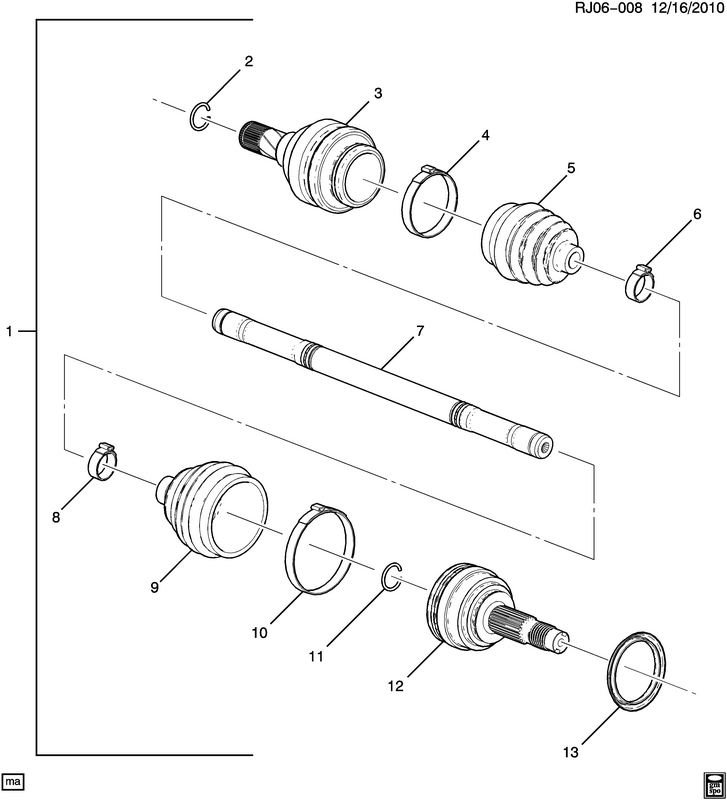 RJ06-008 12/16/2010

2
3
4
5
6
1
7
8
9
10
11
12
13

ma

gm spo