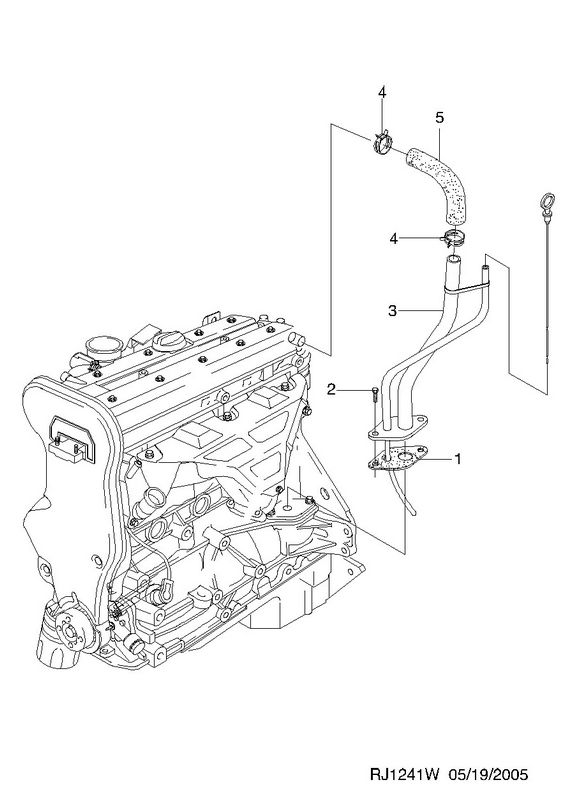 4
5
4
3
2
1
RJ1241W 05/19/2005