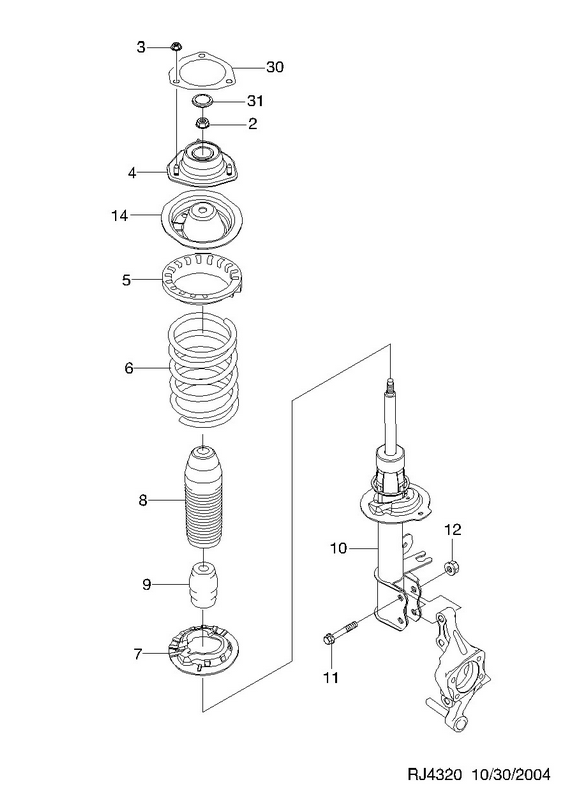 3
30
31
2
4
14
5
6
8
9
7
10
12
11
RJ4320 10/30/2004