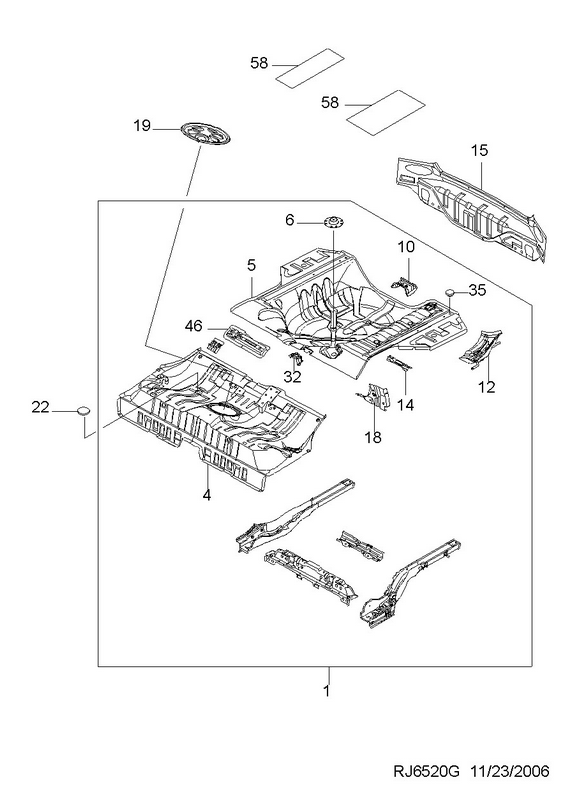 58

58

19

15

6

10

5

35

46

32

12

14

22

18

4

1

RJ6520G 11/23/2006