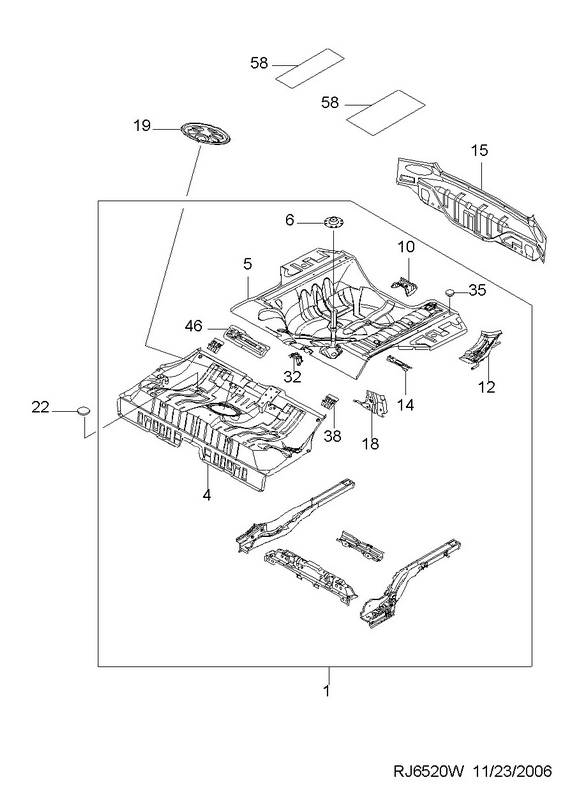 58
58
19
15
6
10
5
35
46
32
12
14
22
38
18
4
1
RJ6520W 11/23/2006