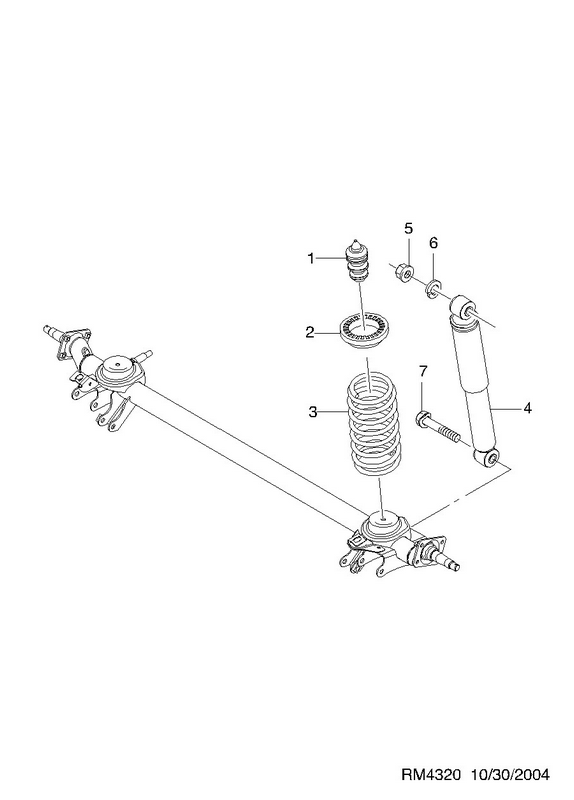 5
6
1
2
7
3
4

RM4320 10/30/2004