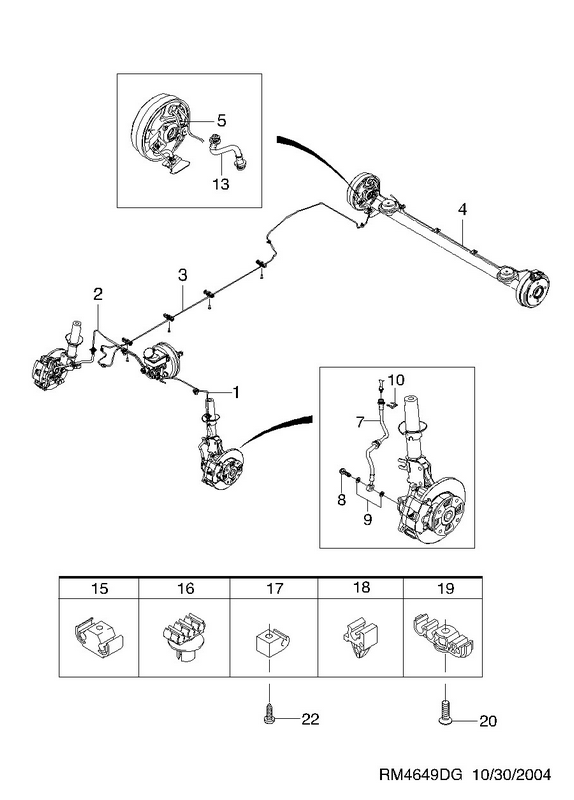 5
13
4
3
2
1
10
7
8
9

| 15 | 16 | 17 | 18 | 19 |
|---|---|---|---|---|
| | | | | |

22
20

RM4649DG 10/30/2004