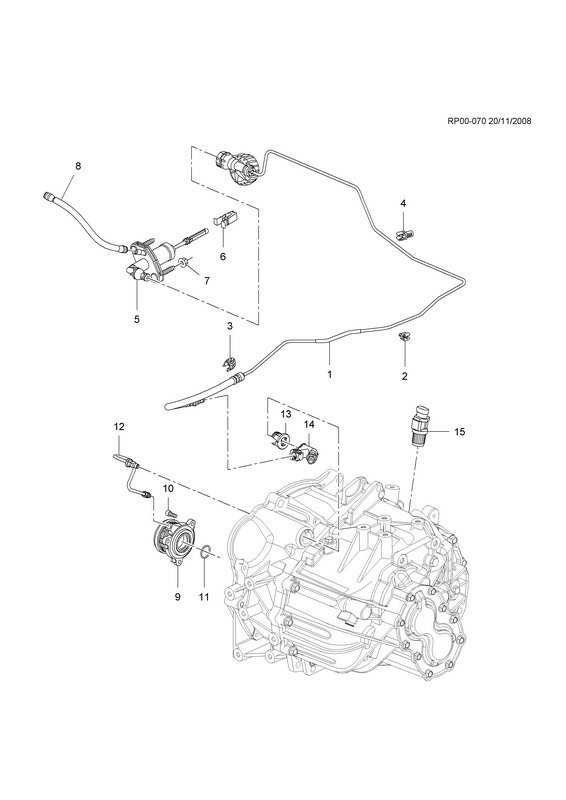 RP00-070 20/11/2008

8

4

6

7

5

3

1

2

12

13

14

15

10

9

11