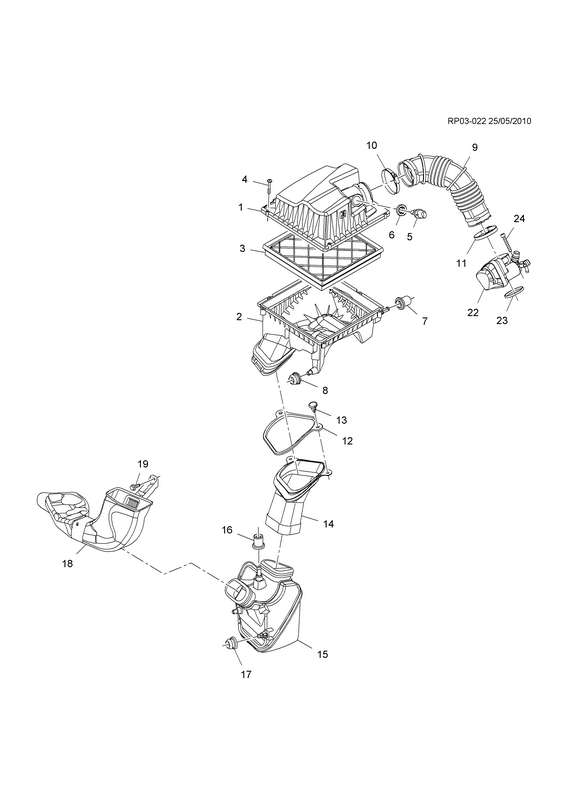 RP03-022 25/05/2010

10
9
4
1
6
5
24
3
11
22
23
2
7
8
13
12
19
14
16
18
15
17