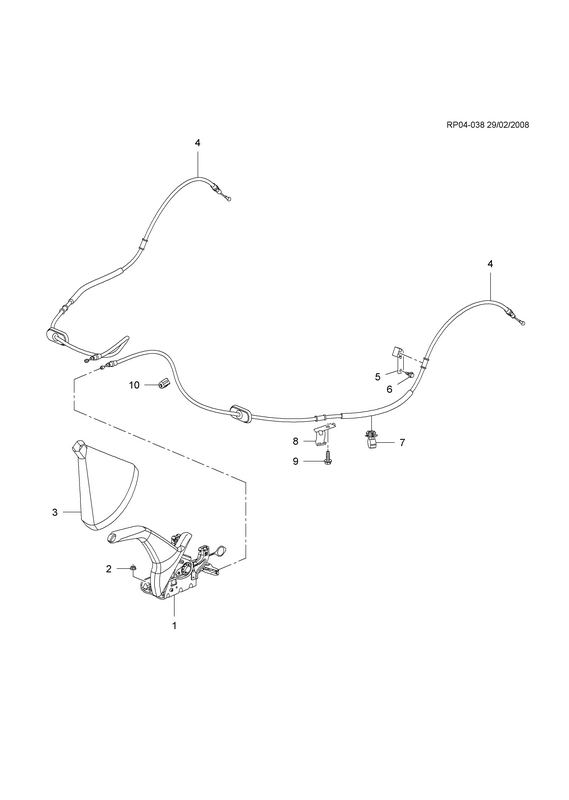 RP04-038 29/02/2008

4

4

5

6

10

8

7

9

3

2

1