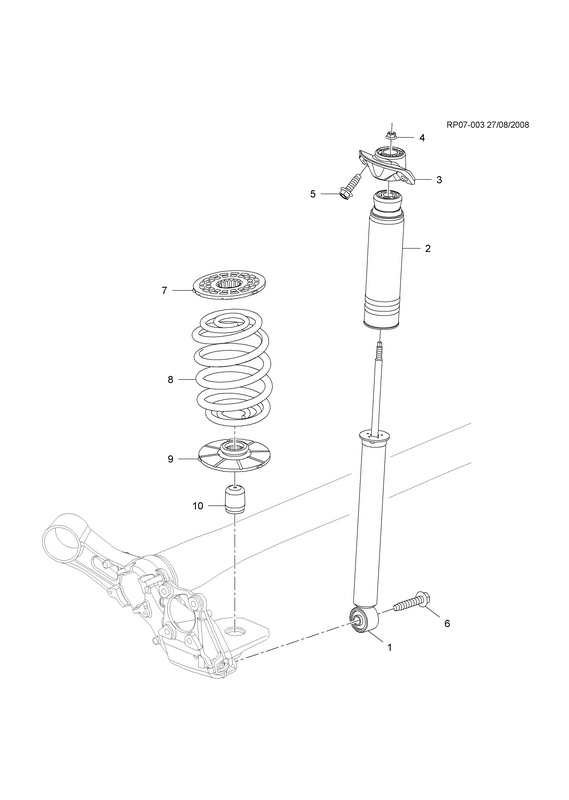 RP07-003 27/08/2008

4
3
5
2
7
8
9
10
6
1