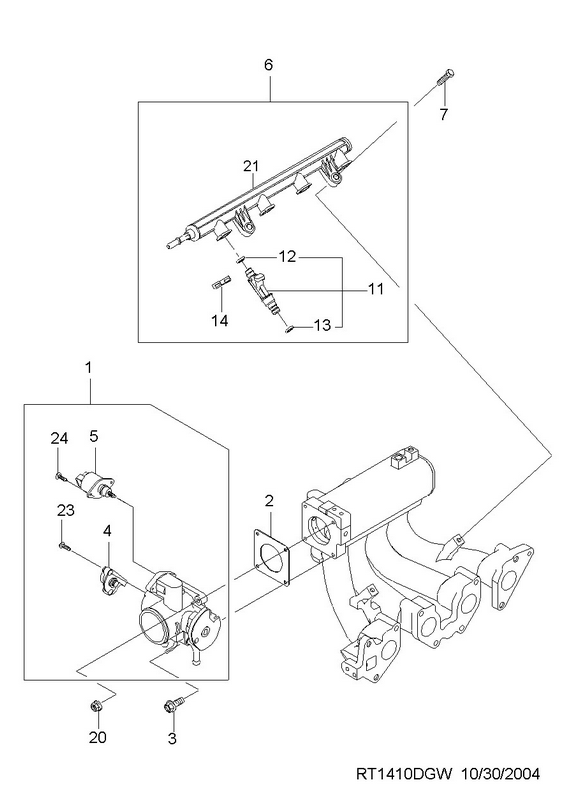 6
7
21
12
11
14
13
1
24
5
23
4
2
20
3
RT1410DGW 10/30/2004