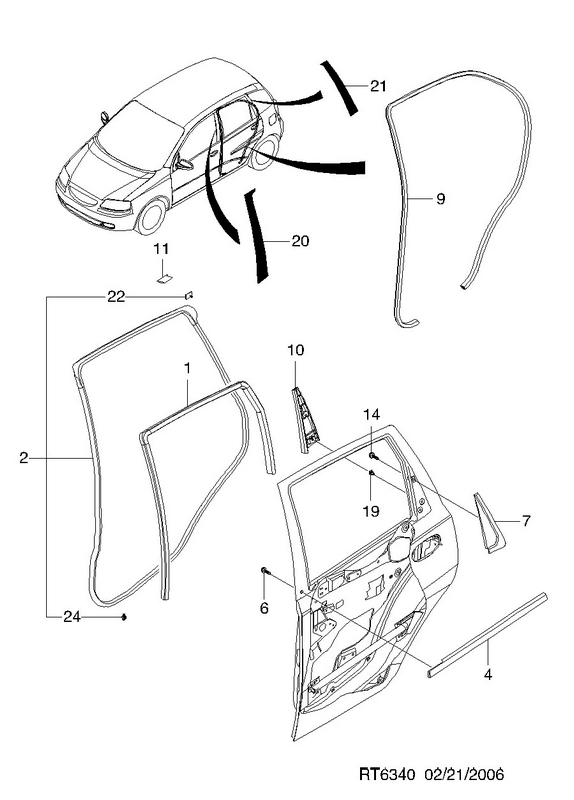 21

9

20

11

22

10

1

14

2

19

7

6

24

4

RT6340 02/21/2006