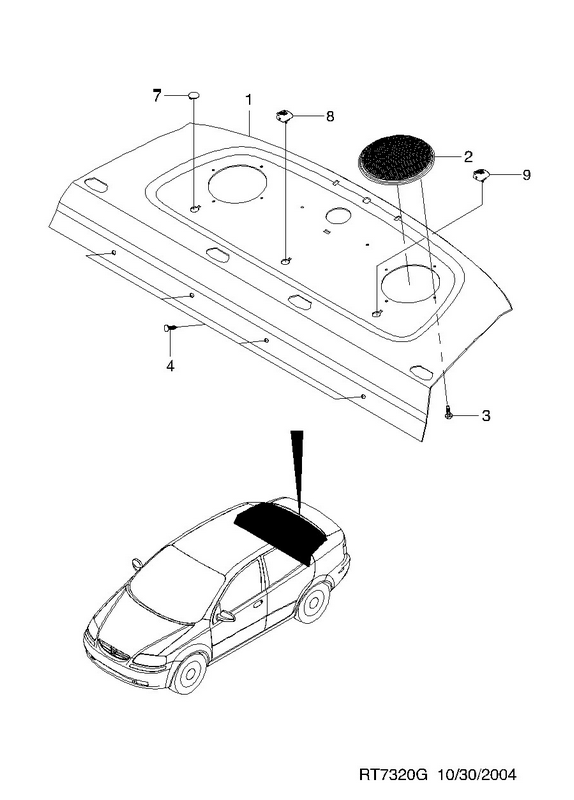 7
1
8
2
9
4
3
RT7320G 10/30/2004