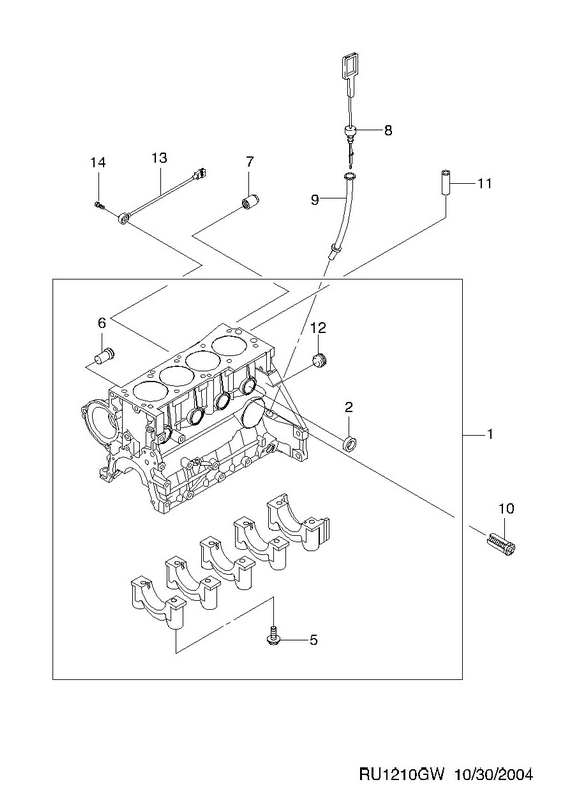 8
14
13
7
11
9
6
12
2
1
10
5
RU1210GW 10/30/2004