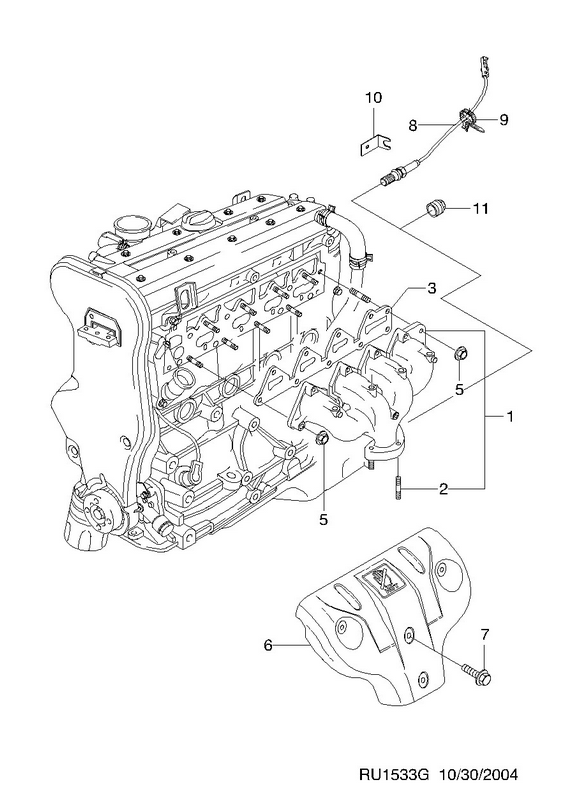 10
8
9
11
3
5
1
2
5
6
7
RU1533G 10/30/2004