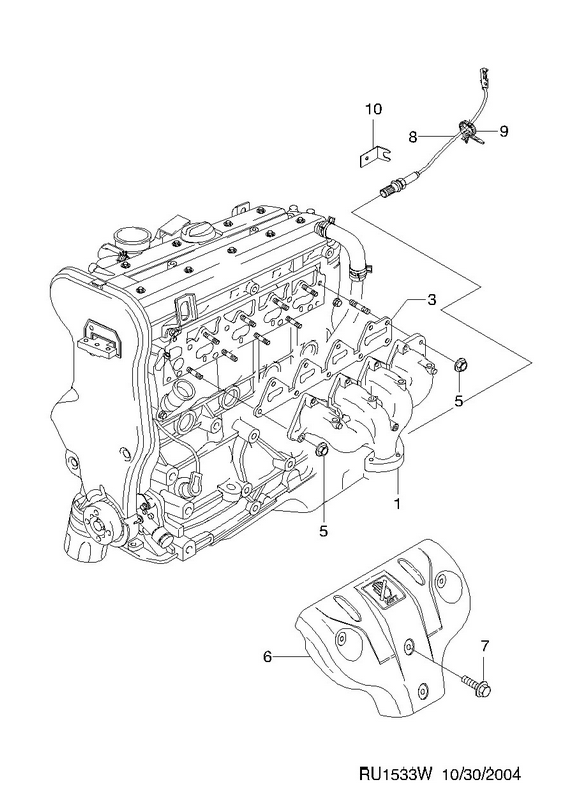 10

8

9

3

5

1

5

6

7

RU1533W 10/30/2004