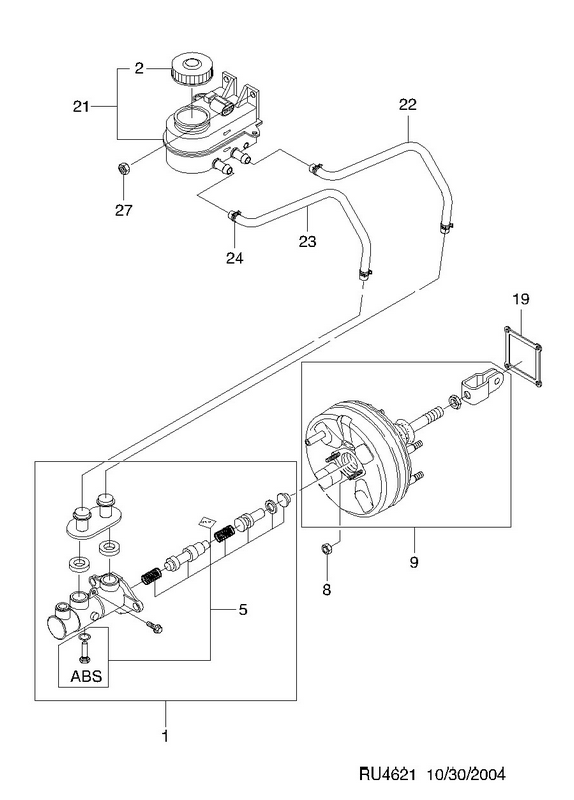 2
21
22
27
24
23
19
9
8
5
ABS
1
RU4621 10/30/2004