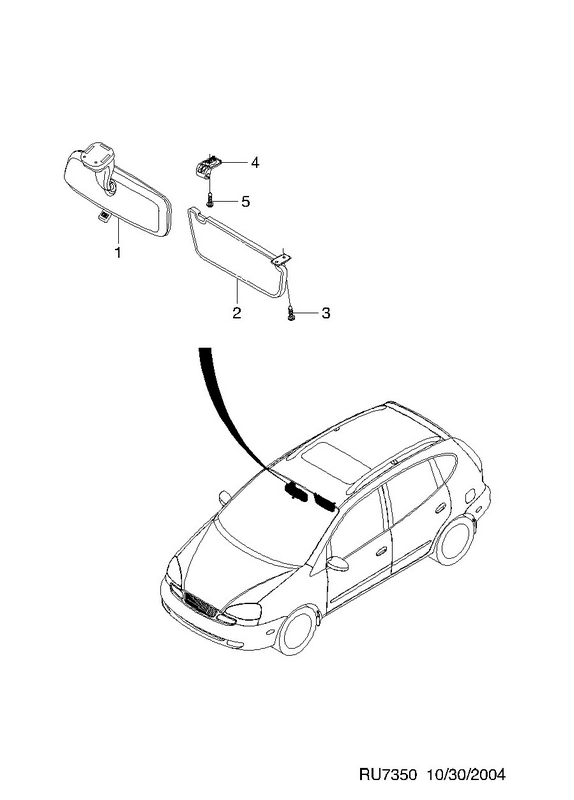 4
5
1
2
3
RU7350 10/30/2004