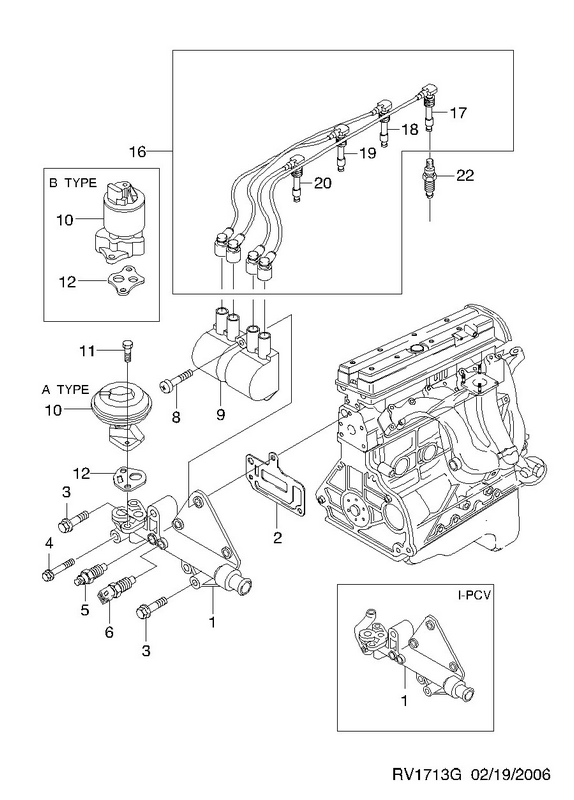 16
17
18
19
20
22
B TYPE
10
12
11
A TYPE
10
8
9
12
3
4
5
6
3
1
2
I-PCV
1
RV1713G 02/19/2006