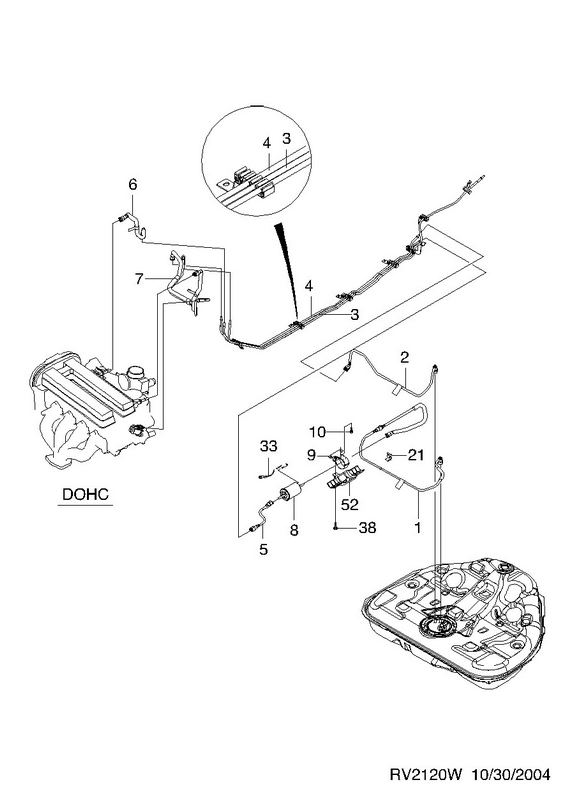 4
3
6
7
4
3
2
10
33
9
21
52
DOHC
8
38
1
5
RV2120W 10/30/2004