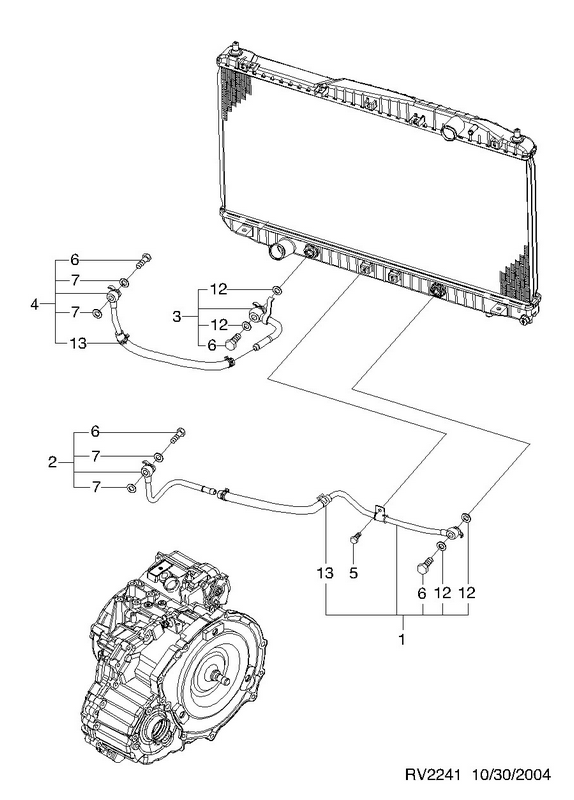 6
7
4
7
13
12
3
12
6
6
7
2
7
13
5
6
12
12
1
RV2241 10/30/2004