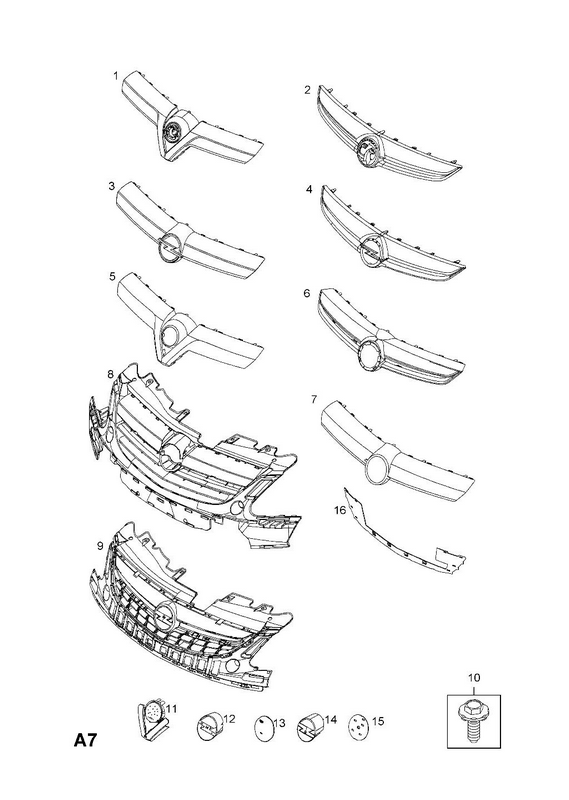 1
2
3
4
5
6
8
7
16
9
10
11
12
13
14
15
A7