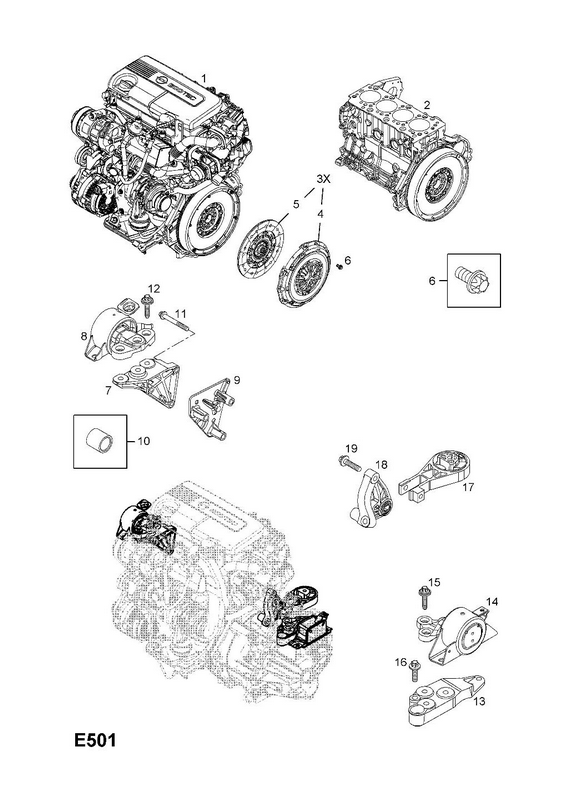 1
2
3X
5
4
6
6
12
11
8
7
9
10
19
18
17
15
14
16
13
E501