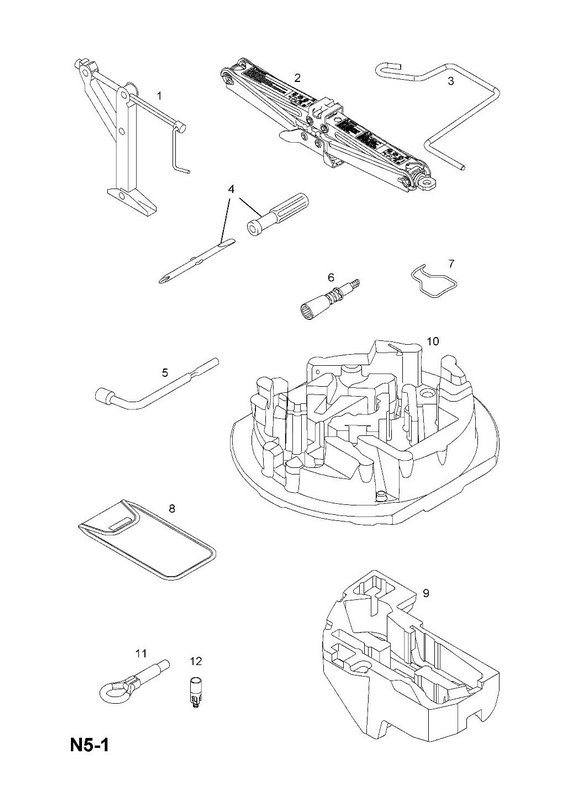 1
2
3
4
7
6
10
5
8
9
11
12
N5-1