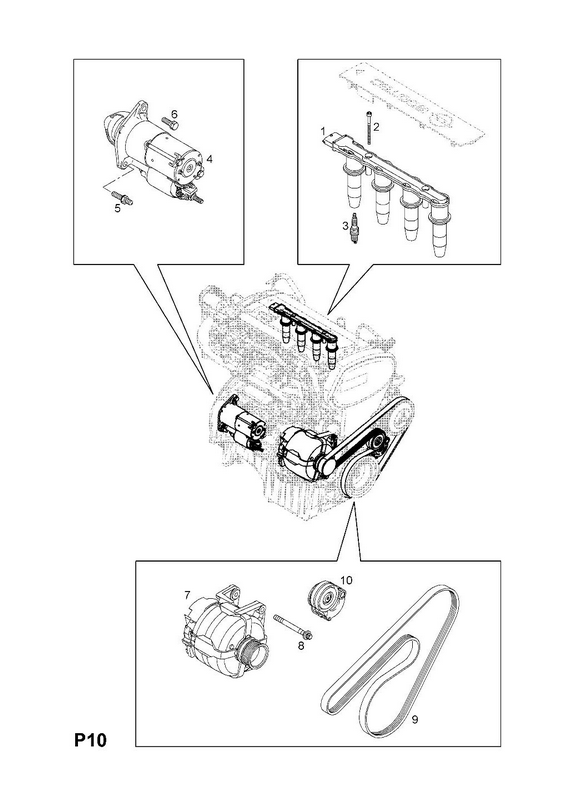 6
4
5
1
2
3
7
10
8
9
P10