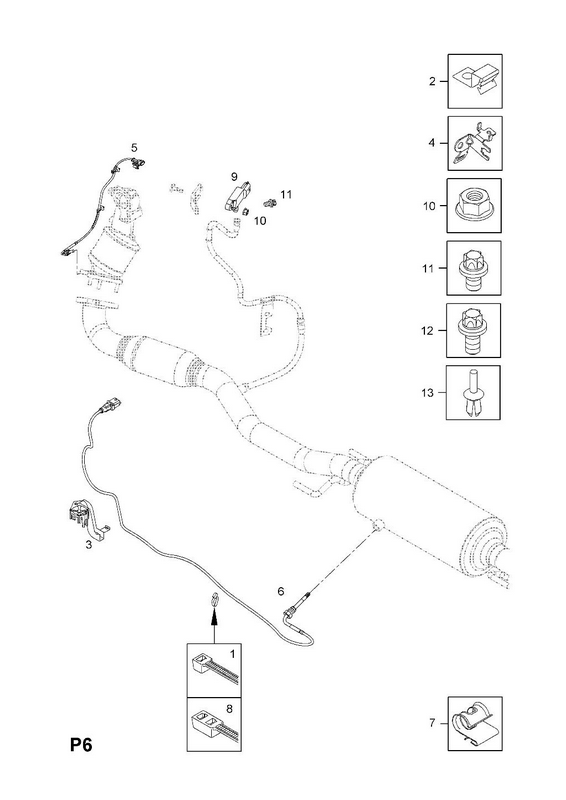 2
4
10
11
12
13
5
9
11
10
3
6
1
8
7
P6