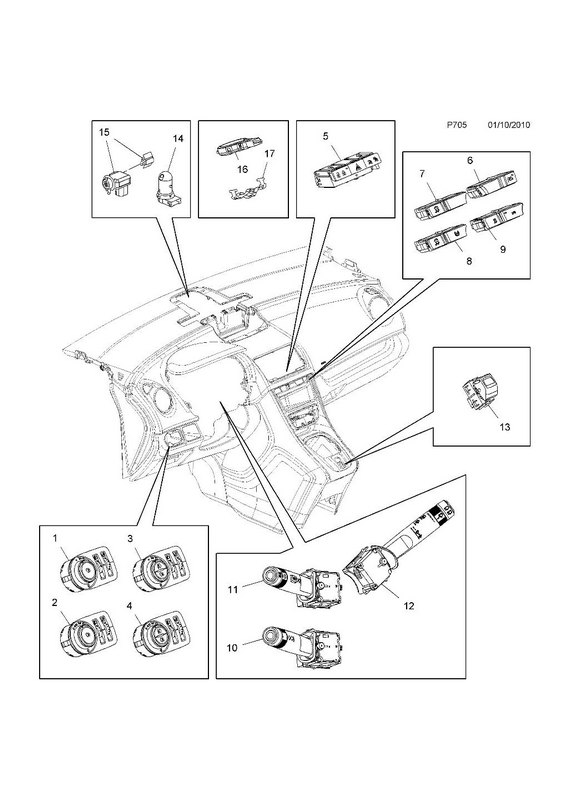 P705 01/10/2010

15
14

16
17

5

7
6
8
9

13

1
3
2
4

11
12
10