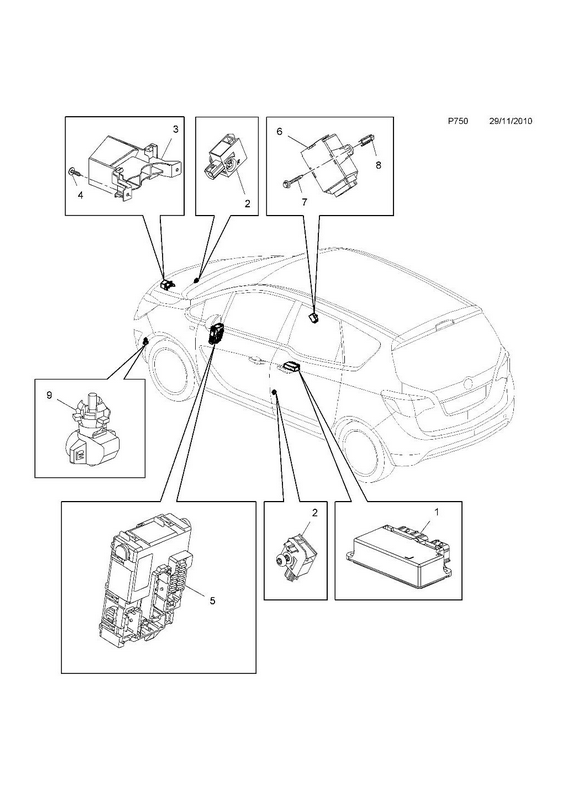 P750 29/11/2010

3

4

2

6

8

7

9

5

2

1