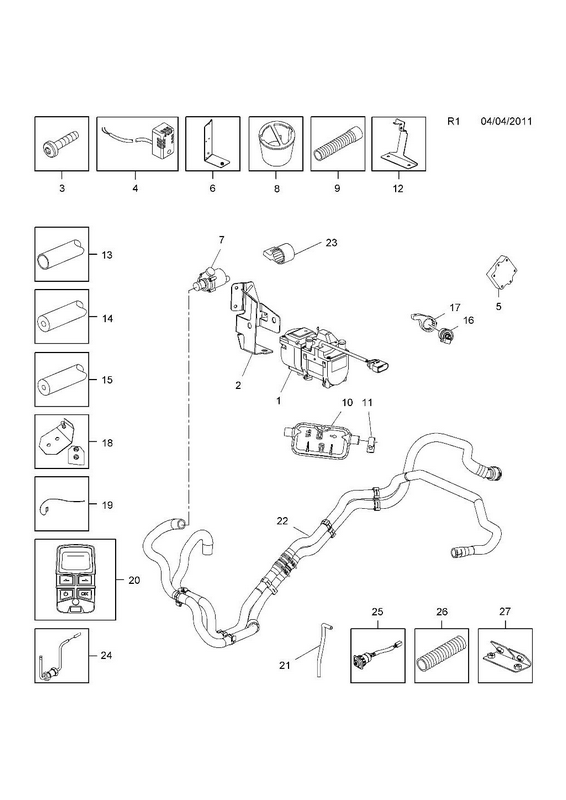 R1 04/04/2011

3
4
6
8
9
12

13
14
15
18
19
20
24

7
23
5
17
16
2
1
10
11
22
21
25
26
27

OK