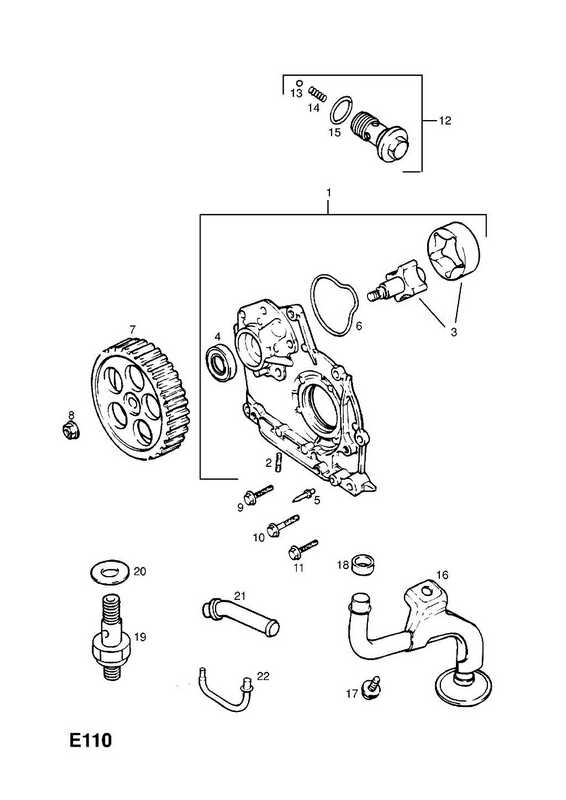 13
14
15
12
1
6
3
7
4
8
2
9
5
10
11
20
18
16
21
19
22
17
E110