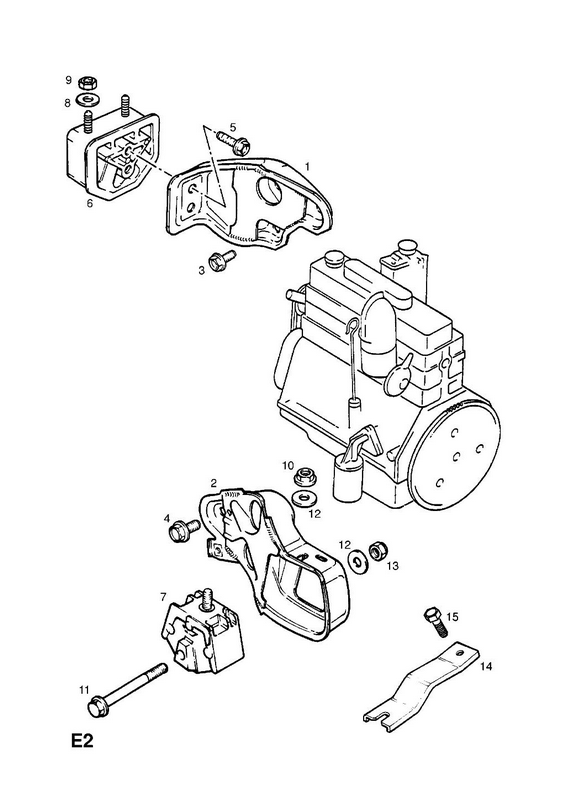 9
8
5
1
6
3
10
2
12
4
12
13
7
15
14
11
E2