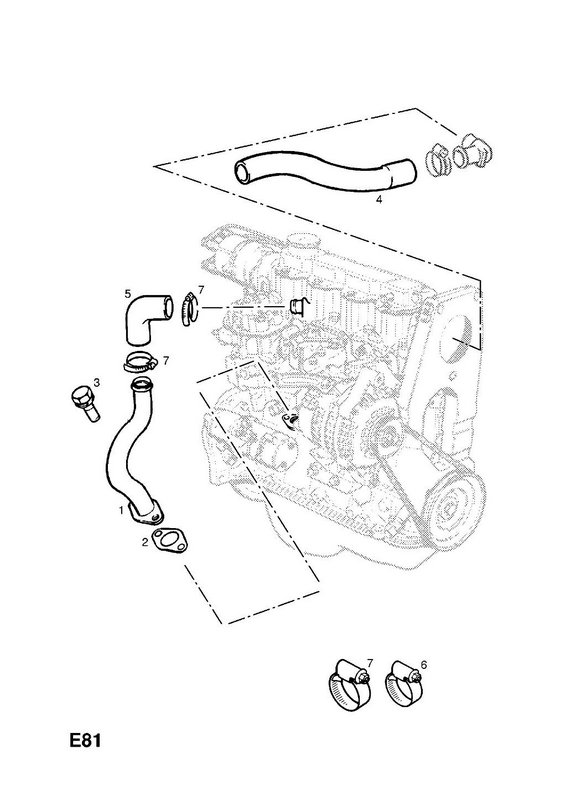 4

5

7

7

3

1

2

7

6

E81