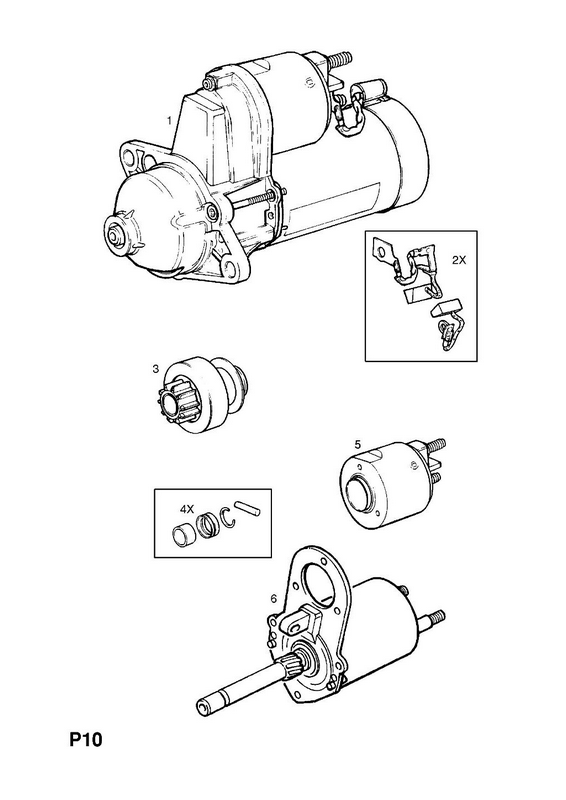 1

2X

3

5

4X

6

P10