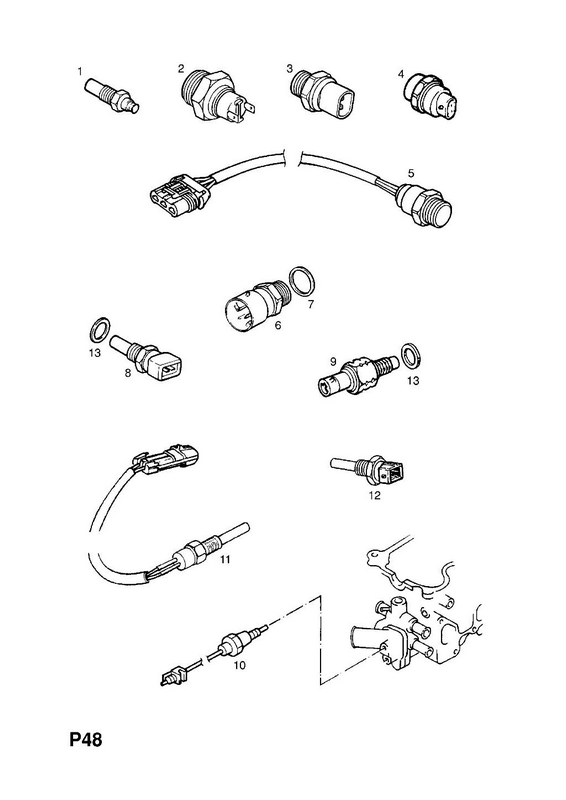 1
2
3
4
5
7
6
13
8
9
13
12
11
10

P48