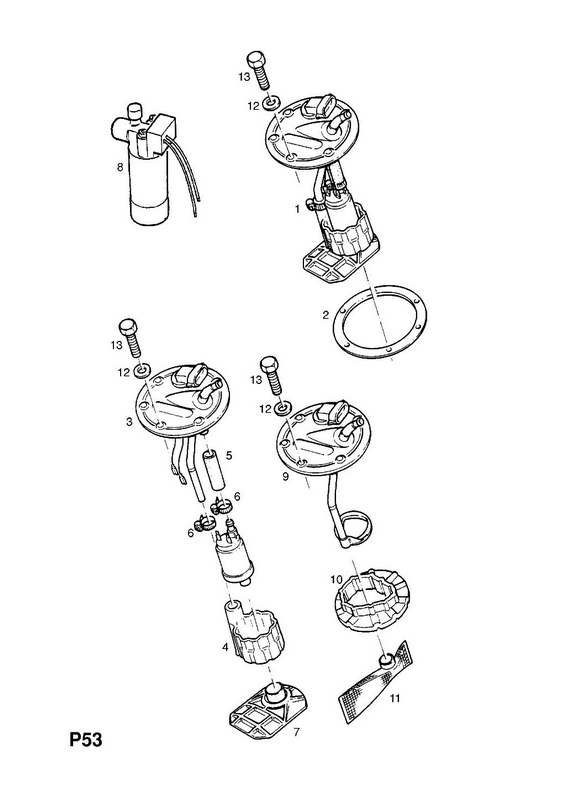 13
12
8
1
2
13
12
3
5
6
6
4
7
13
12
9
10
11
P53