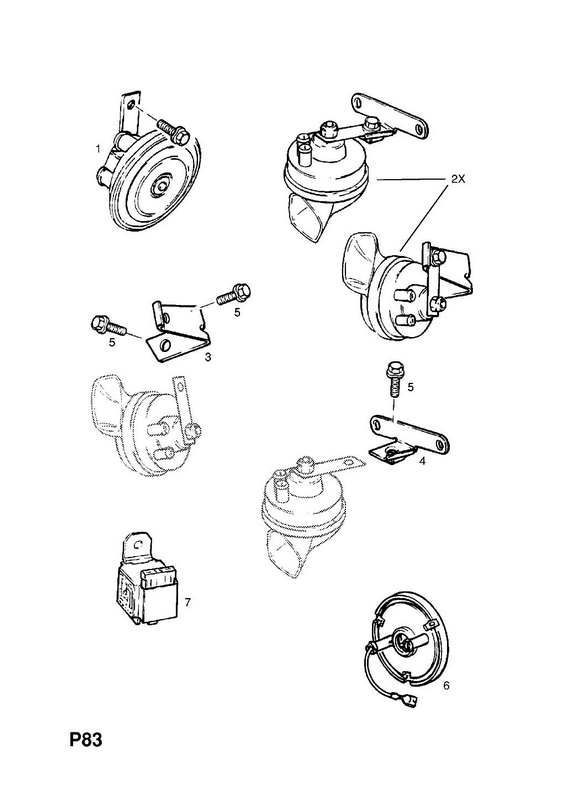 1
2X
5
5
3
5
4
7
6
P83