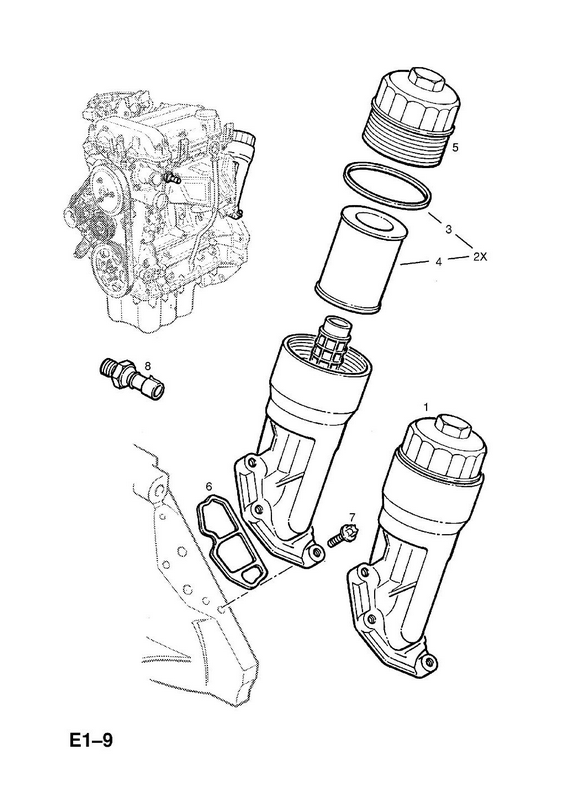 5

3

4

2X

8

1

6

7

E1–9