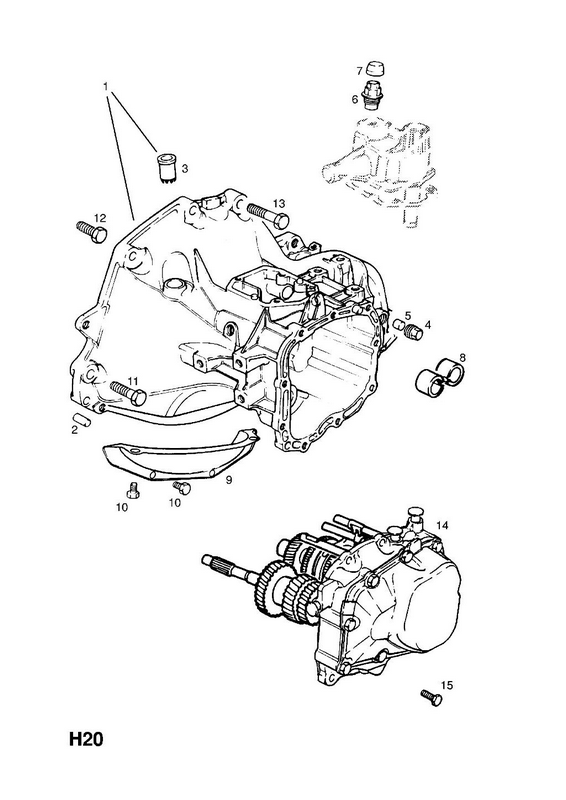 1
7
6
3
12
13
5
4
8
11
2
9
10
10
14
15
H20