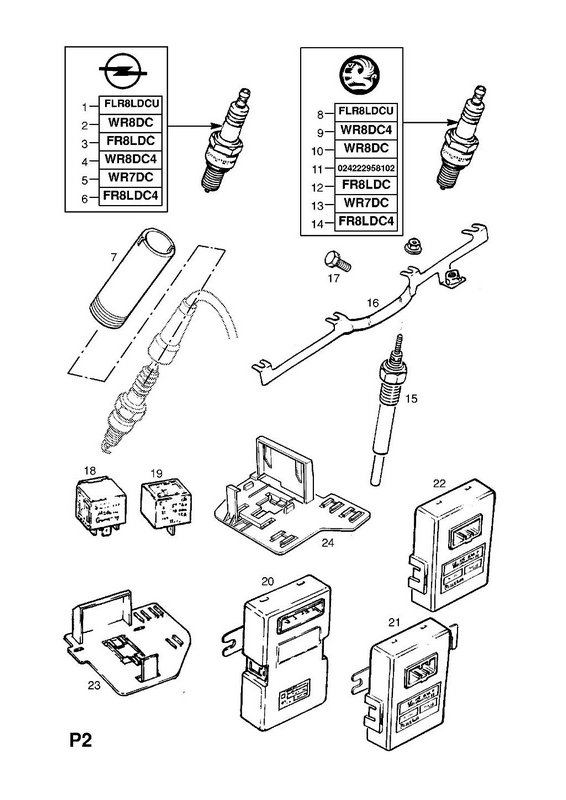 1 FLR8LDCU
2 WR8DC
3 FR8LDC
4 WR8DC4
5 WR7DC
6 FR8LDC4

8 FLR8LDCU
9 WR8DC4
10 WR8DC
11 024222958102
12 FR8LDC
13 WR7DC
14 FR8LDC4

7
17
16
15
18
19
24
22
20
21
23

P2