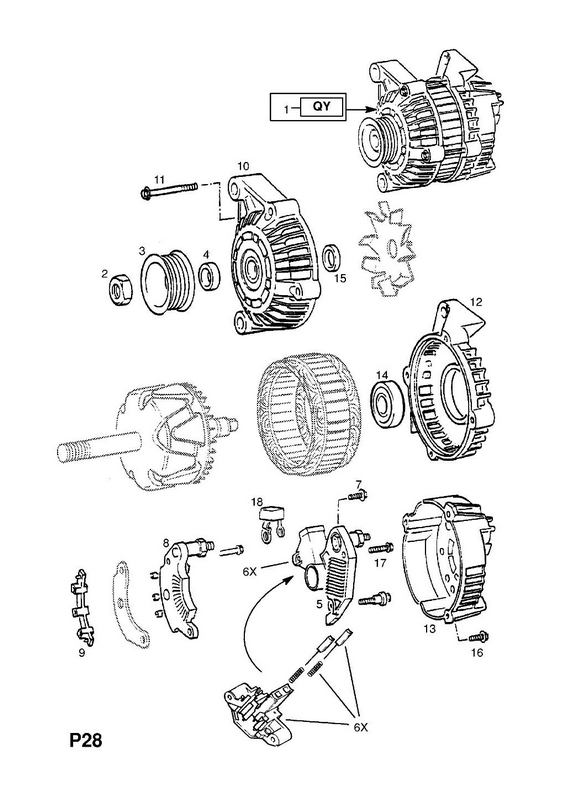 1 QY
11
10
3
4
2
15
12
14
7
18
8
6X
17
5
9
13
16
6X
P28