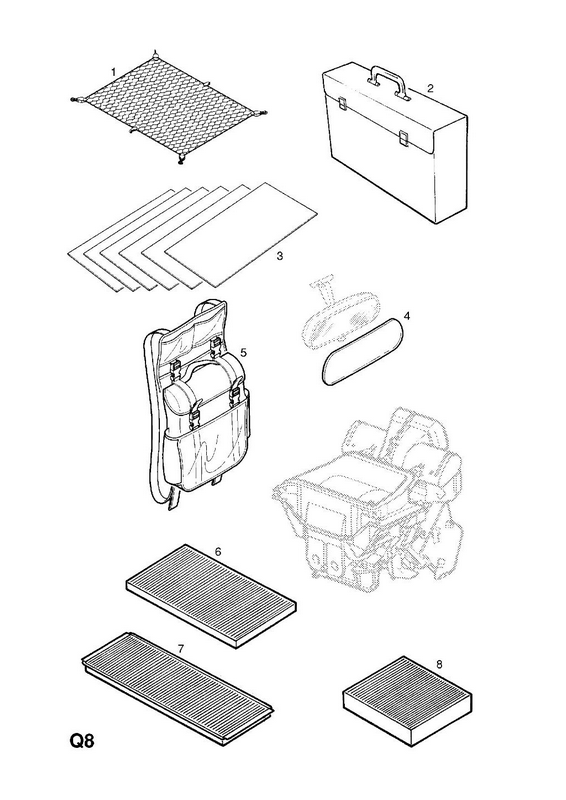 1
2
3
4
5
6
7
8
Q8