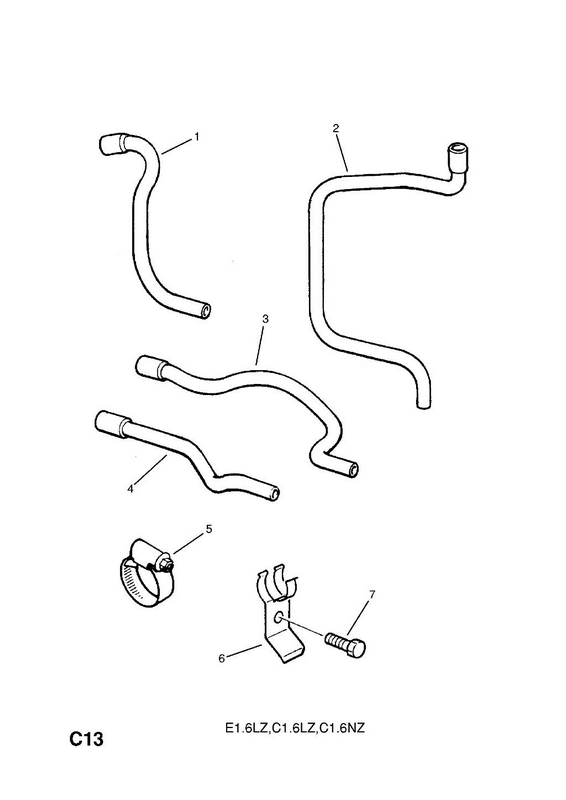 1
2
3
4
5
6
7
C13
E1.6LZ,C1.6LZ,C1.6NZ