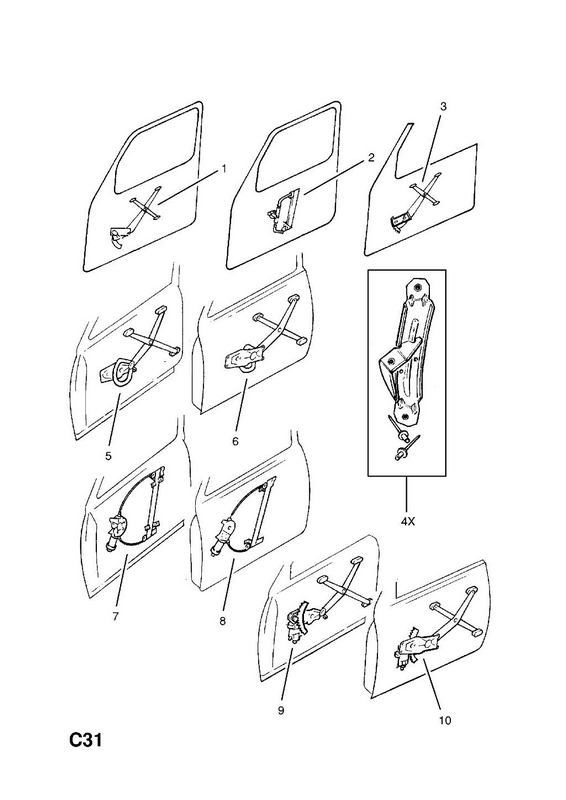 1
2
3
5
6
4X
7
8
9
10
C31